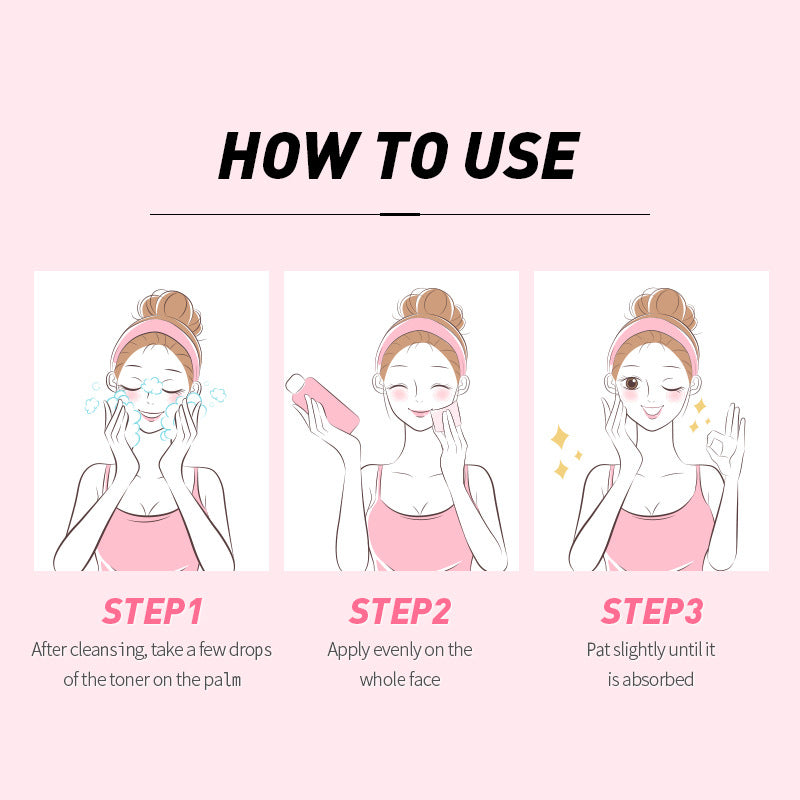 HOW TO USE

STEP1
After cleansing, take a few drops of the toner on the palm

STEP2
Apply evenly on the whole face

STEP3
Pat slightly until it is absorbed