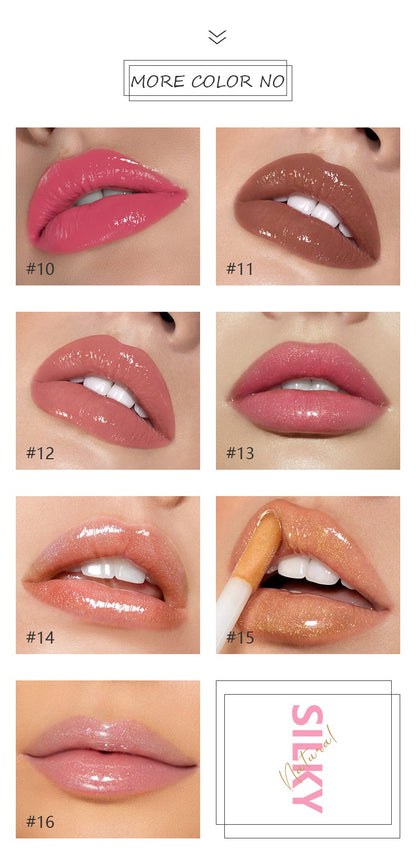 MORE COLOR NO

#10

#11

#12

#13

#14

#15

#16

SILKY
Natural